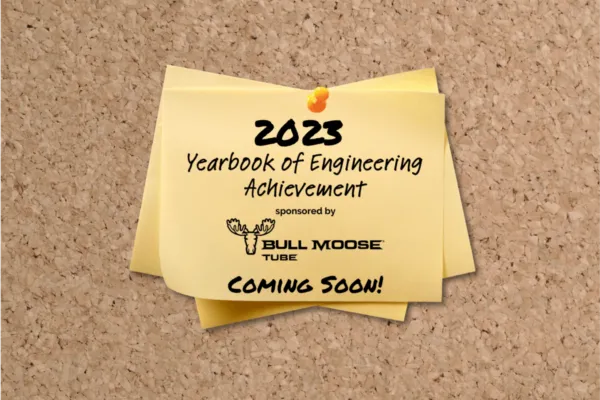 2023
Yearbook of Engineering Achievement
sponsored by
BULL MOOSE TUBE
COMING SOON!